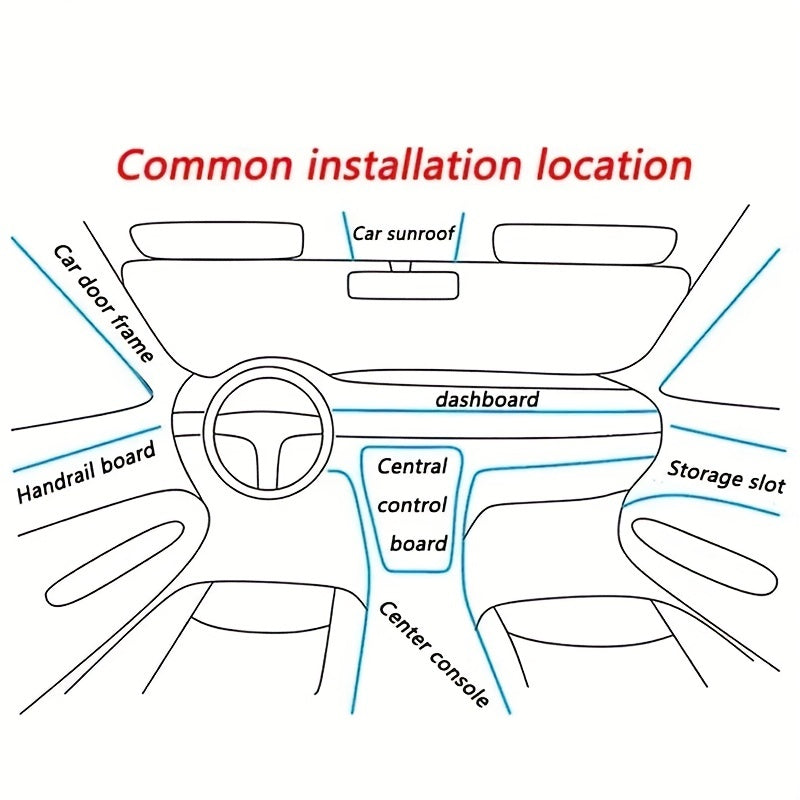 Common installation location

Car sunroof

Car door frame

dashboard

Handrail board

Central control board

Storage slot

Center console