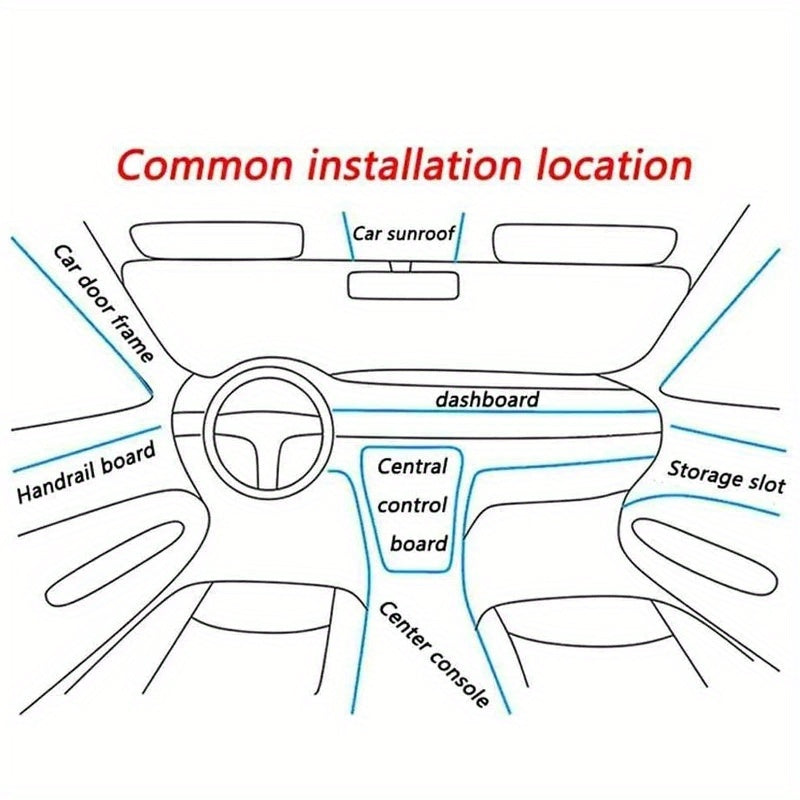 Common installation location

Car sunroof

Car door frame

dashboard

Handrail board

Central control board

Storage slot

Center console