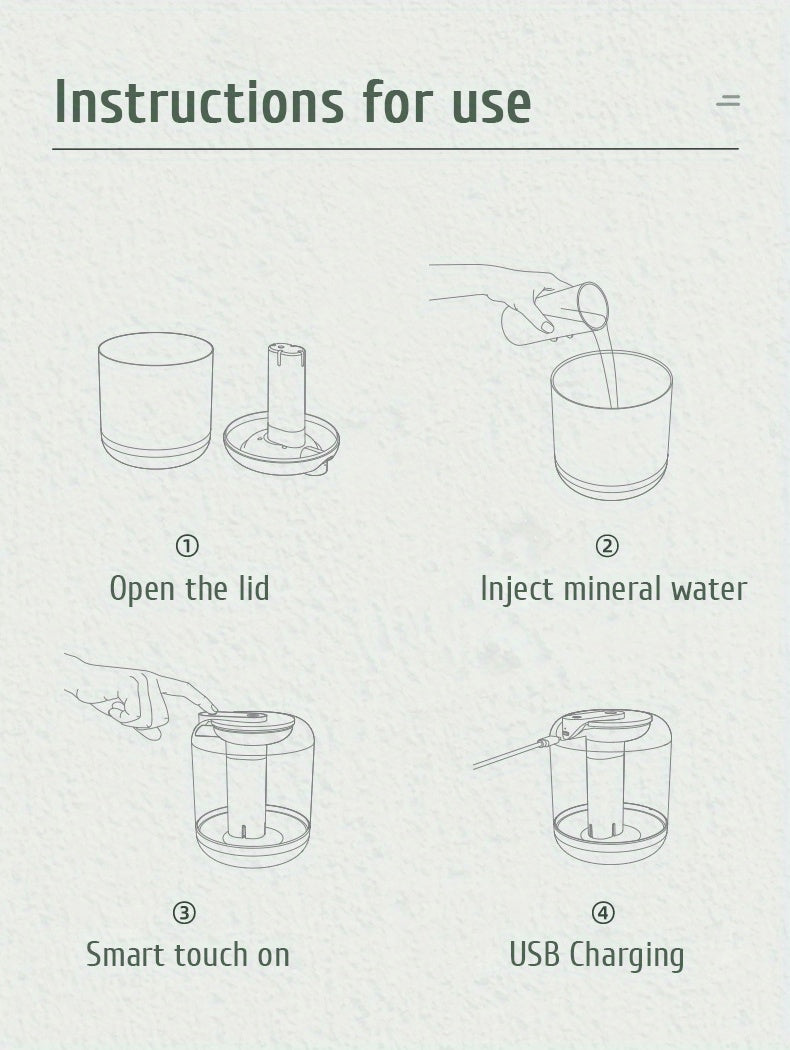 Instructions for use

①
Open the lid

②
Inject mineral water

③
Smart touch on

④
USB Charging