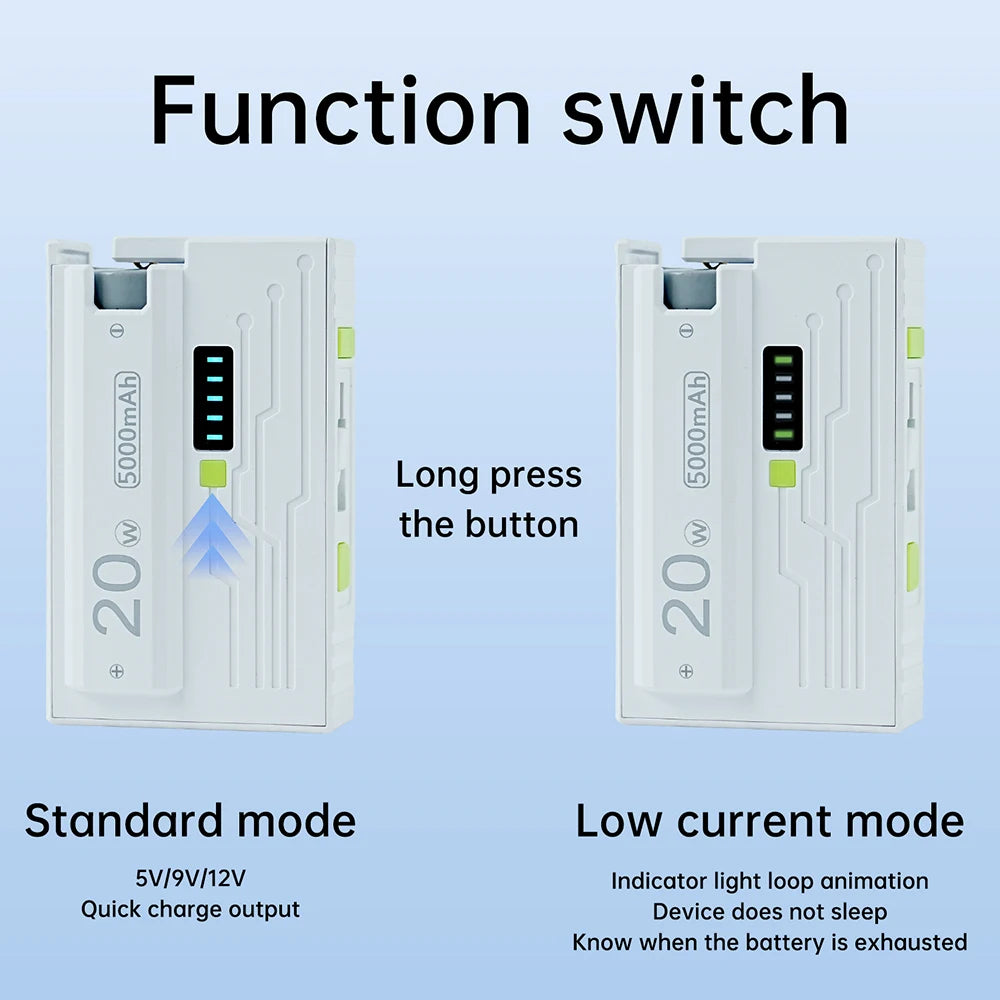 Function switch

5000mAh
20 W

Long press the button

5000mAh
20 W

Standard mode
5V/9V/12V
Quick charge output

Low current mode
Indicator light loop animation
Device does not sleep
Know when the battery is exhausted